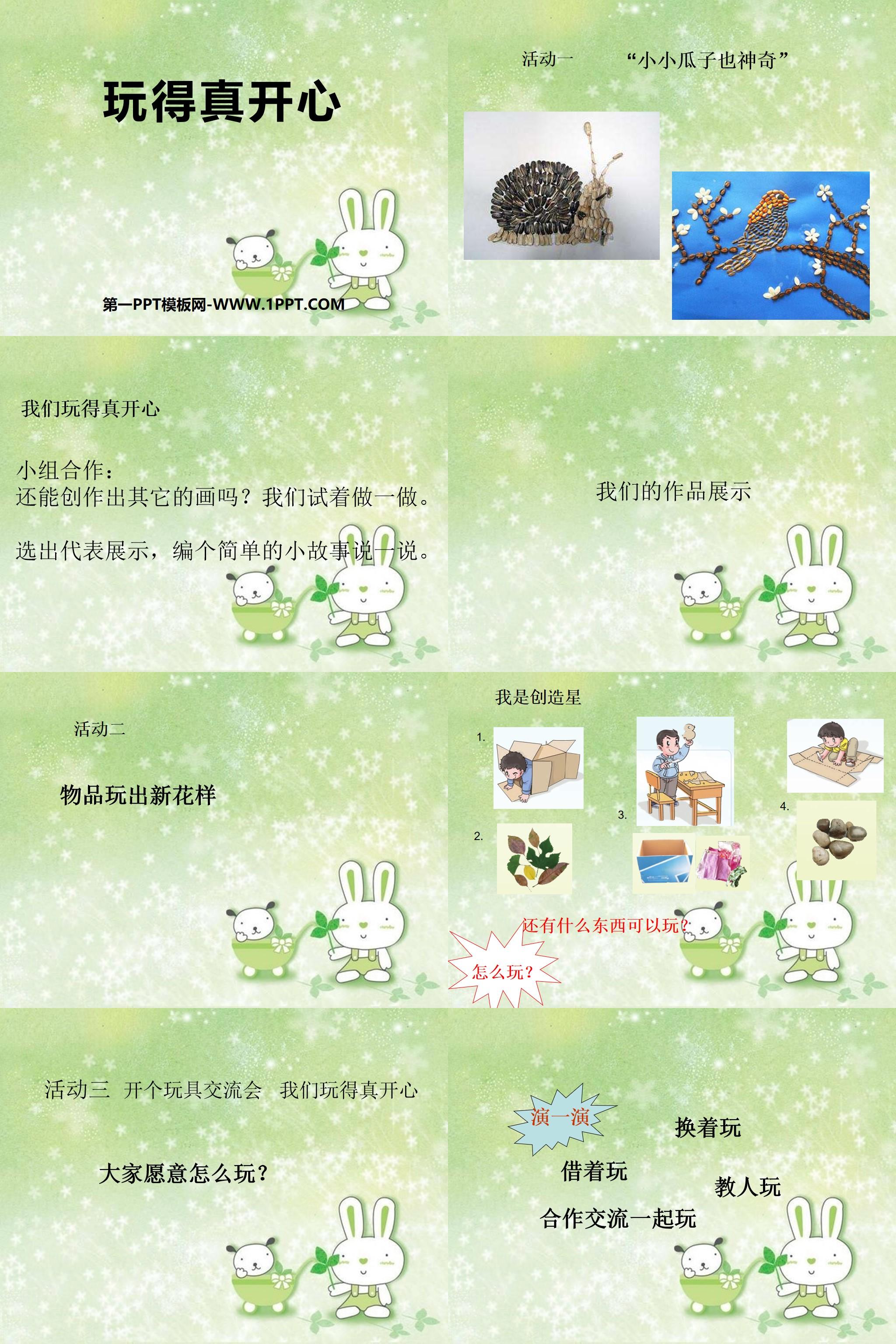 玩得真开心

第一PPT模板网-WWW.1PPT.COM

活动一　“小小瓜子也神奇”

我们玩得真开心

小组合作：
还能创作出其它的画吗？我们试着做一做。

选出代表展示，编个简单的小故事说一说。

我们的作品展示

活动二

物品玩出新花样

我是创造星

1.

2.

3.

4.

还有什么东西可以玩？

怎么玩？

活动三　开个玩具交流会　我们玩得真开心

大家愿意怎么玩？

演一演

换着玩

借着玩

教人玩

合作交流一起玩